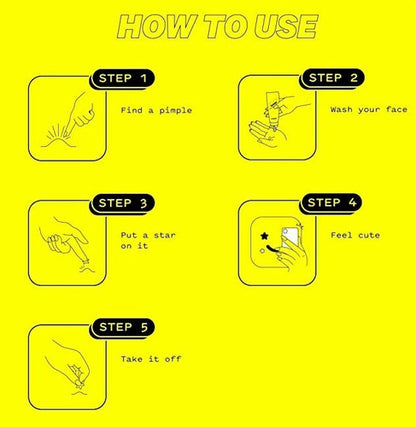 HOW TO USE

STEP 1
Find a pimple

STEP 2
Wash your face

STEP 3
Put a star on it

STEP 4
Feel cute

STEP 5
Take it off