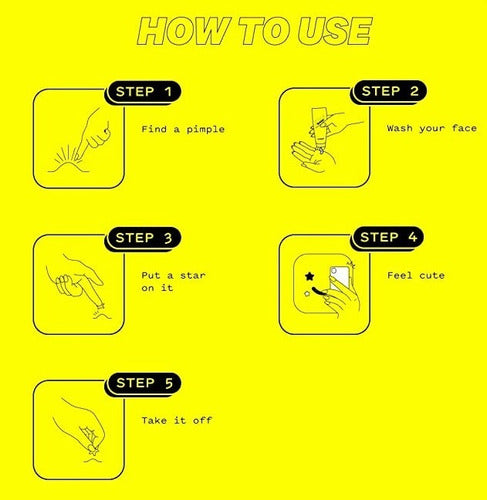 HOW TO USE

STEP 1
Find a pimple

STEP 2
Wash your face

STEP 3
Put a star on it

STEP 4
Feel cute

STEP 5
Take it off